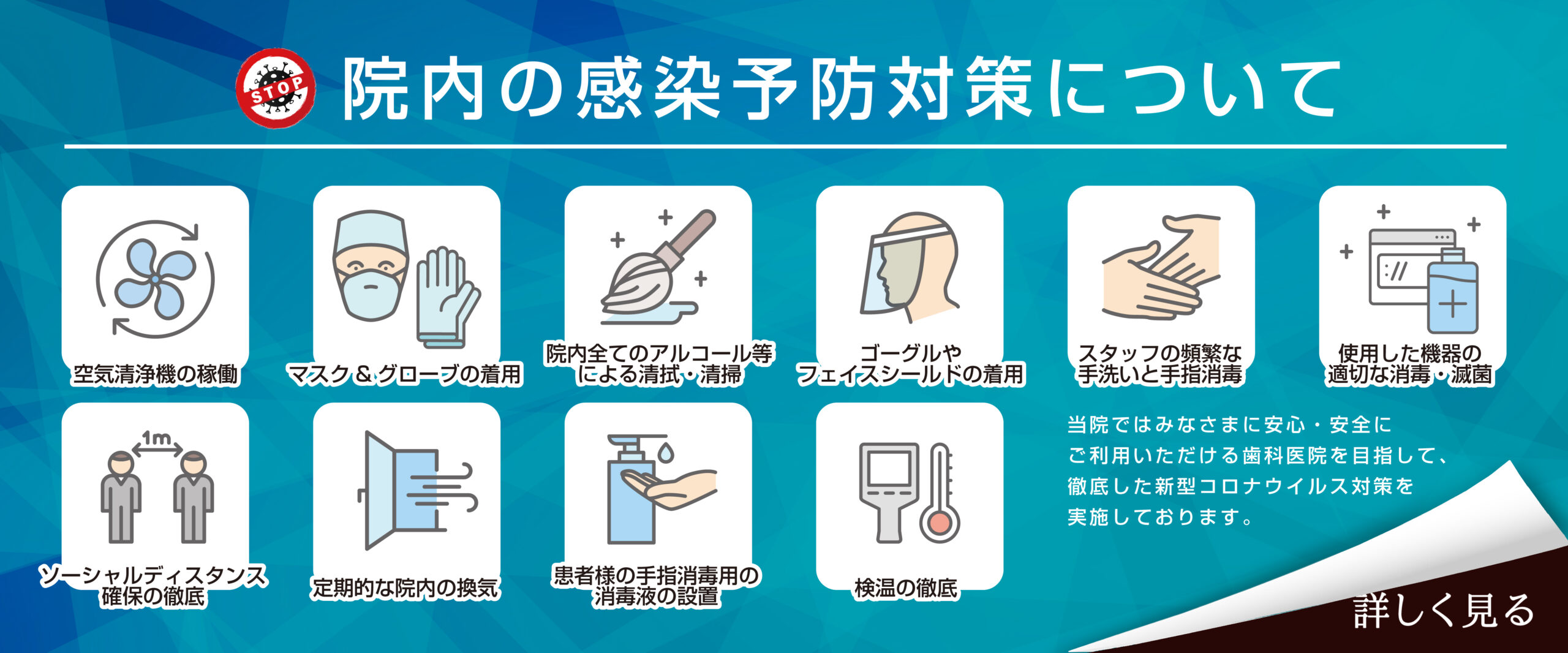 STOP

院内の感染予防対策について

空気清浄機の稼働

マスク＆グローブの着用

院内全てのアルコール等による清拭・清掃

ゴーグルやフェイスシールドの着用

スタッフの頻繁な手洗いと手指消毒

使用した機器の適切な消毒・滅菌

1m

ソーシャルディスタンス確保の徹底

定期的な院内の換気

患者様の手指消毒用の消毒液の設置

検温の徹底

当院ではみなさまに安心・安全にご利用いただける歯科医院を目指して、徹底した新型コロナウイルス対策を実施しております。

詳しく見る